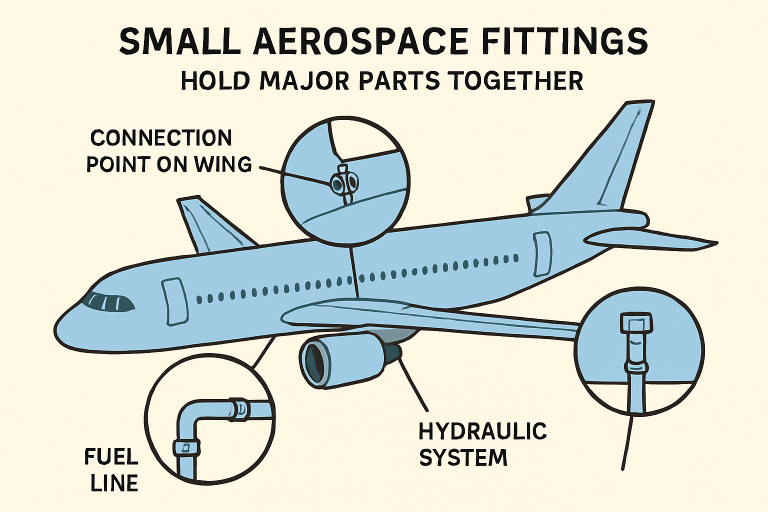 SMALL AEROSPACE FITTINGS
HOLD MAJOR PARTS TOGETHER

CONNECTION POINT ON WING

FUEL LINE

HYDRAULIC SYSTEM